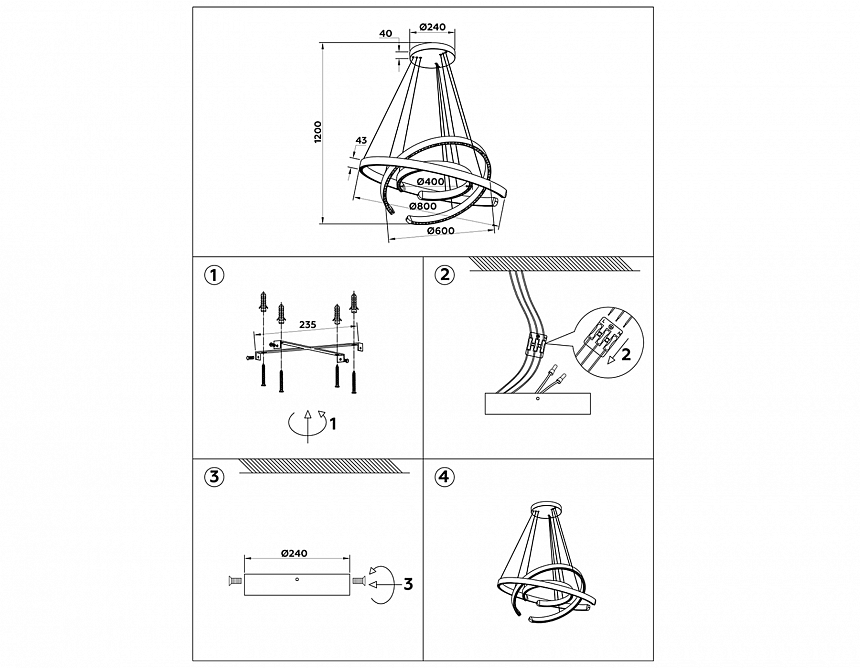 40
Ø240
1200
43
Ø400
Ø800
Ø600

1
235
1

2
2

3
Ø240
3

4